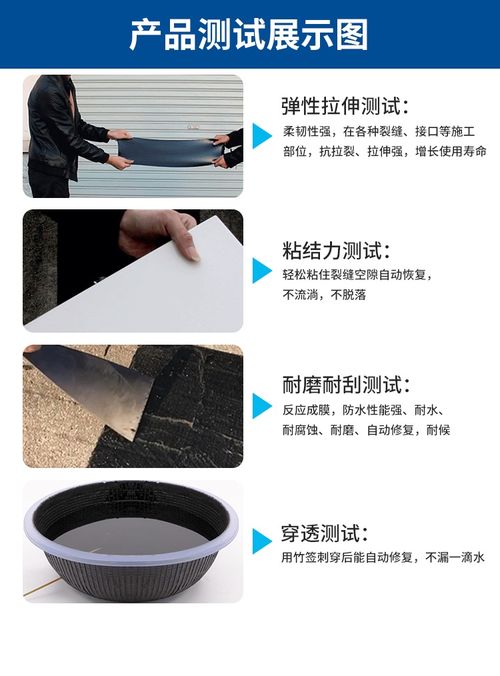 产品测试展示图

弹性拉伸测试：
柔韧性强，在各种裂缝、接口等施工部位，抗拉裂、拉伸强，增长使用寿命

粘结力测试：
轻松粘住裂缝空隙自动恢复，不流淌，不脱落

耐磨耐刮测试：
反应成膜，防水性能强、耐水、耐腐蚀、耐磨、自动修复，耐候

穿透测试：
用竹签刺穿后能自动修复，不漏一滴水